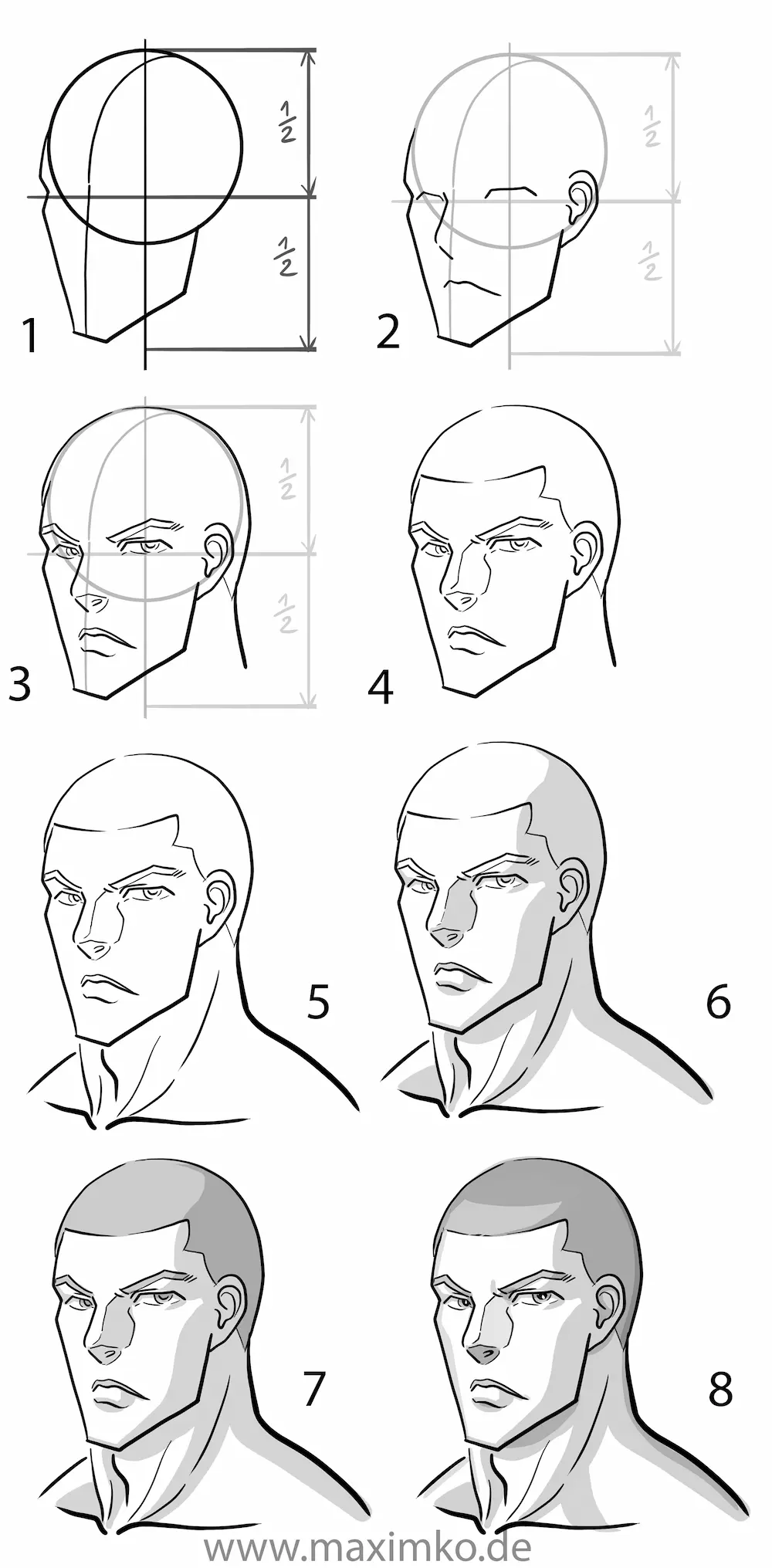 $\frac{1}{2}$
$\frac{1}{2}$
1
$\frac{1}{2}$
$\frac{1}{2}$
2
$\frac{1}{2}$
$\frac{1}{2}$
3
4
5
6
7
8
www.maximko.de