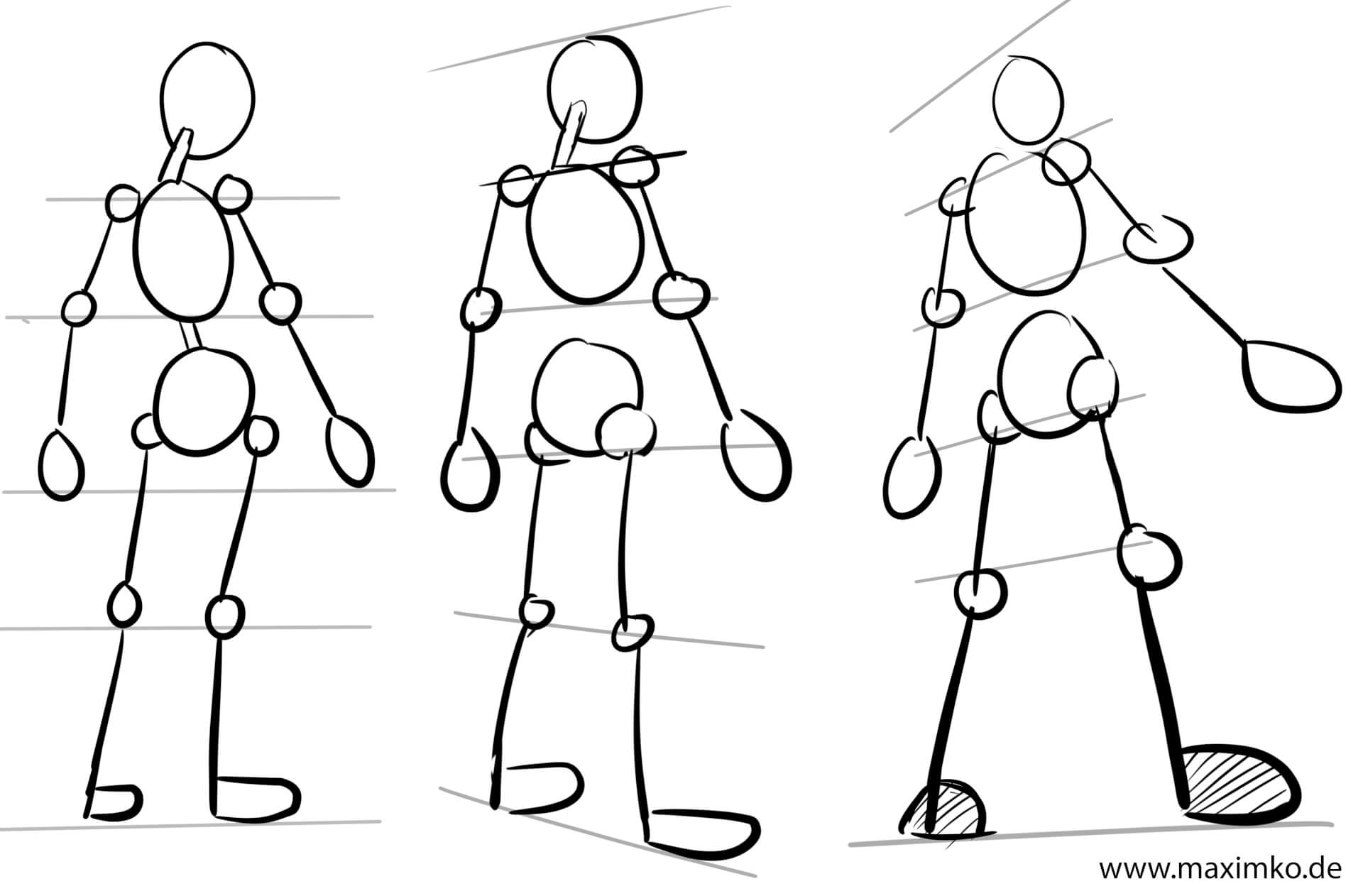 www.maximko.de