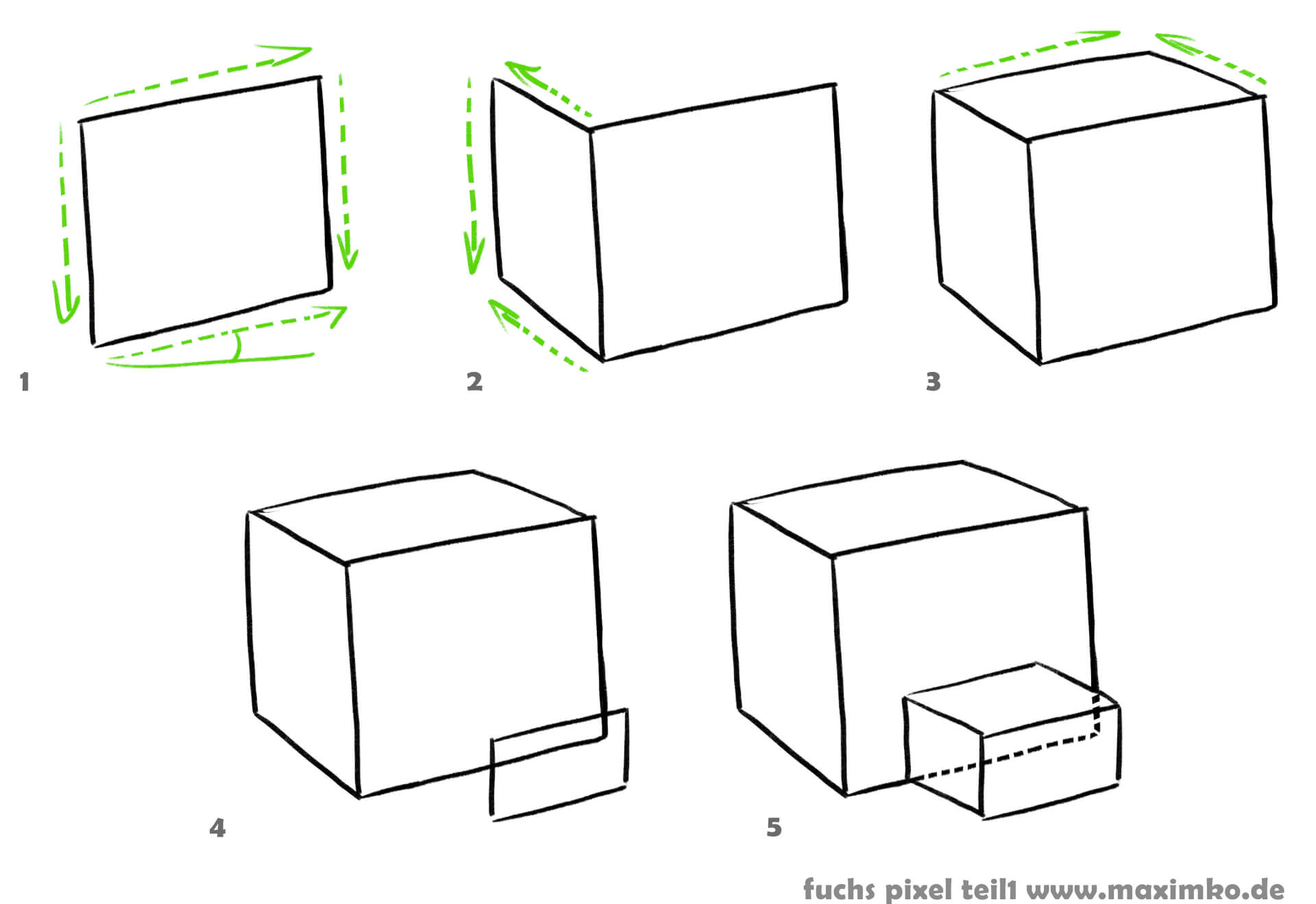 1

2

3

4

5

fuchs pixel teil1 www.maximko.de